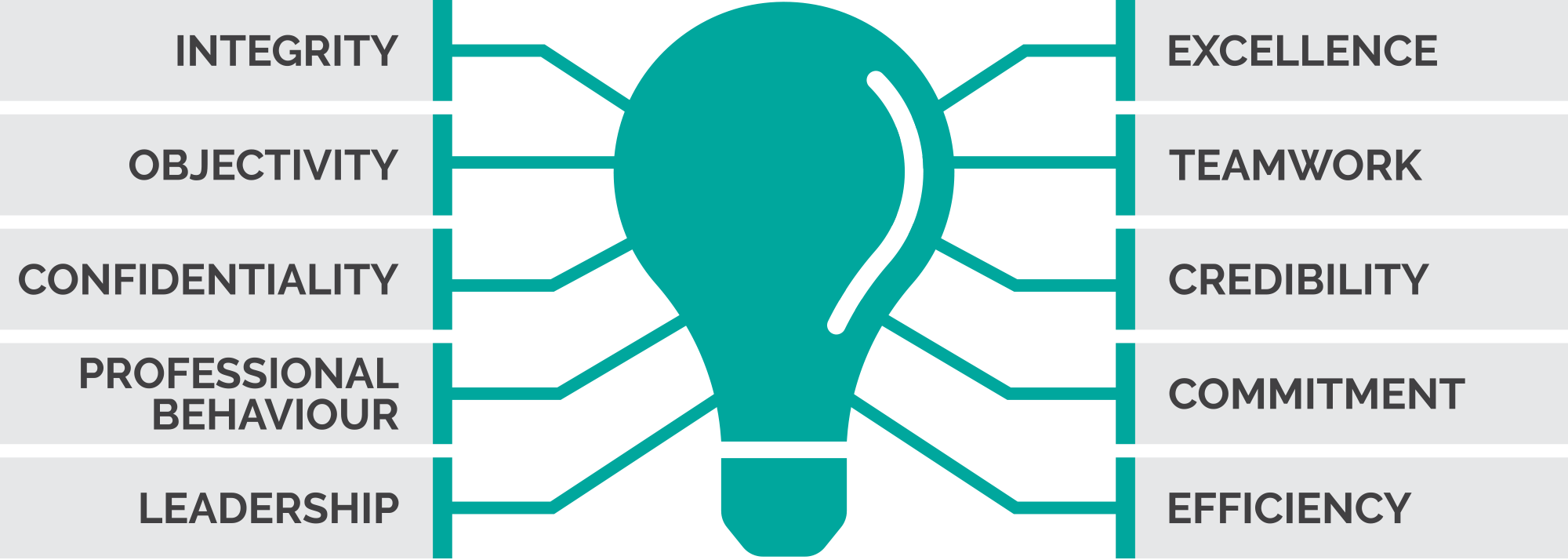 INTEGRITY

OBJECTIVITY

CONFIDENTIALITY

PROFESSIONAL BEHAVIOUR

LEADERSHIP

EXCELLENCE

TEAMWORK

CREDIBILITY

COMMITMENT

EFFICIENCY